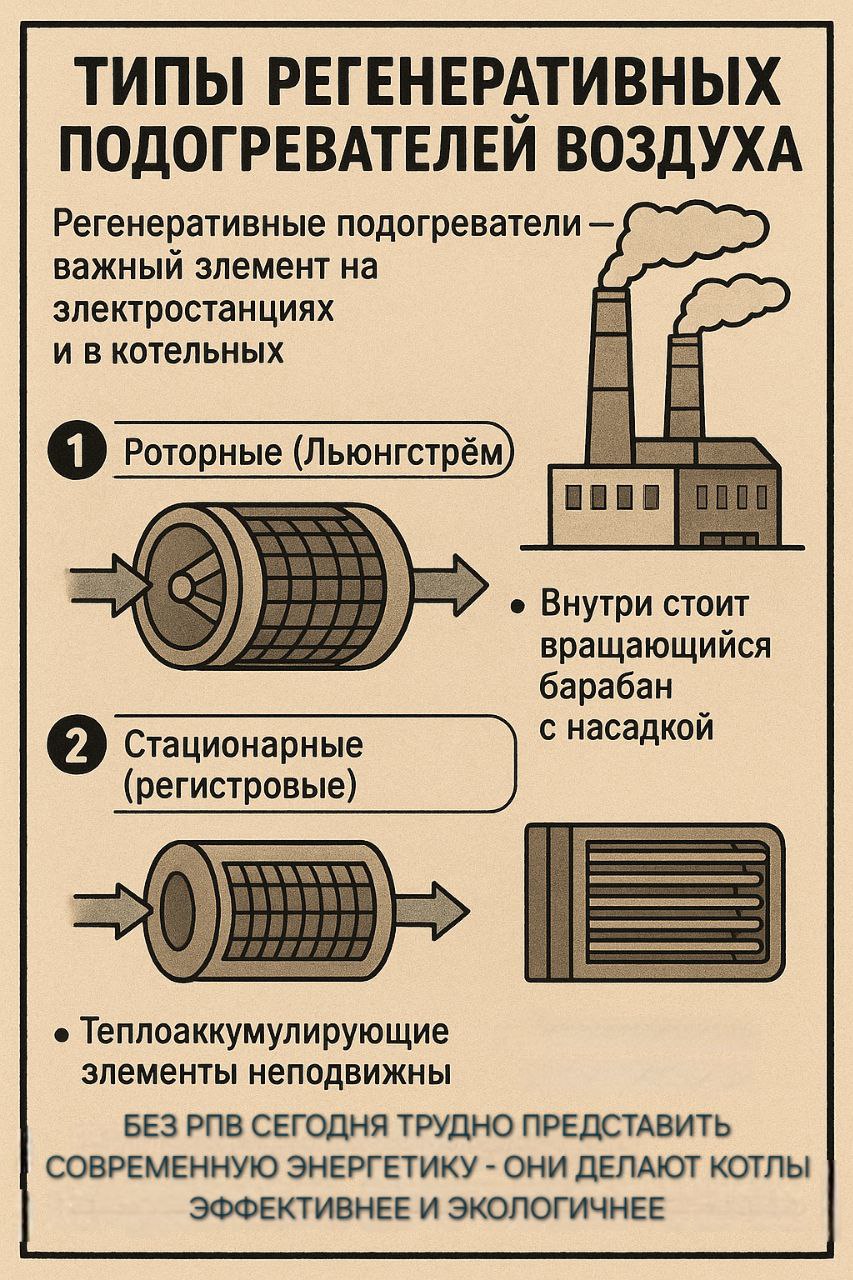 ТИПЫ РЕГЕНЕРАТИВНЫХ ПОДОГРЕВАТЕЛЕЙ ВОЗДУХА

Регенеративные подогреватели — важный злемент на злектростанциях и в котельных

1 Роторные (Льюнгстрём)

• Внутри стоит вращающийся барабан с насадкой

2 Стационарные (регистровые)

• Теплоаккумулирующие злементы неподвижны

БЕЗ РПВ СЕГОДНЯ ТРУДНО ПРЕДСТАВИТЬ СОВРЕМЕННУЮ ЭНЕРГЕТИКУ - ОНИ ДЕЛАЮТ КОТЛЫ ЭФФЕКТИВНЕЕ И ЭКОЛОГИЧНЕЕ